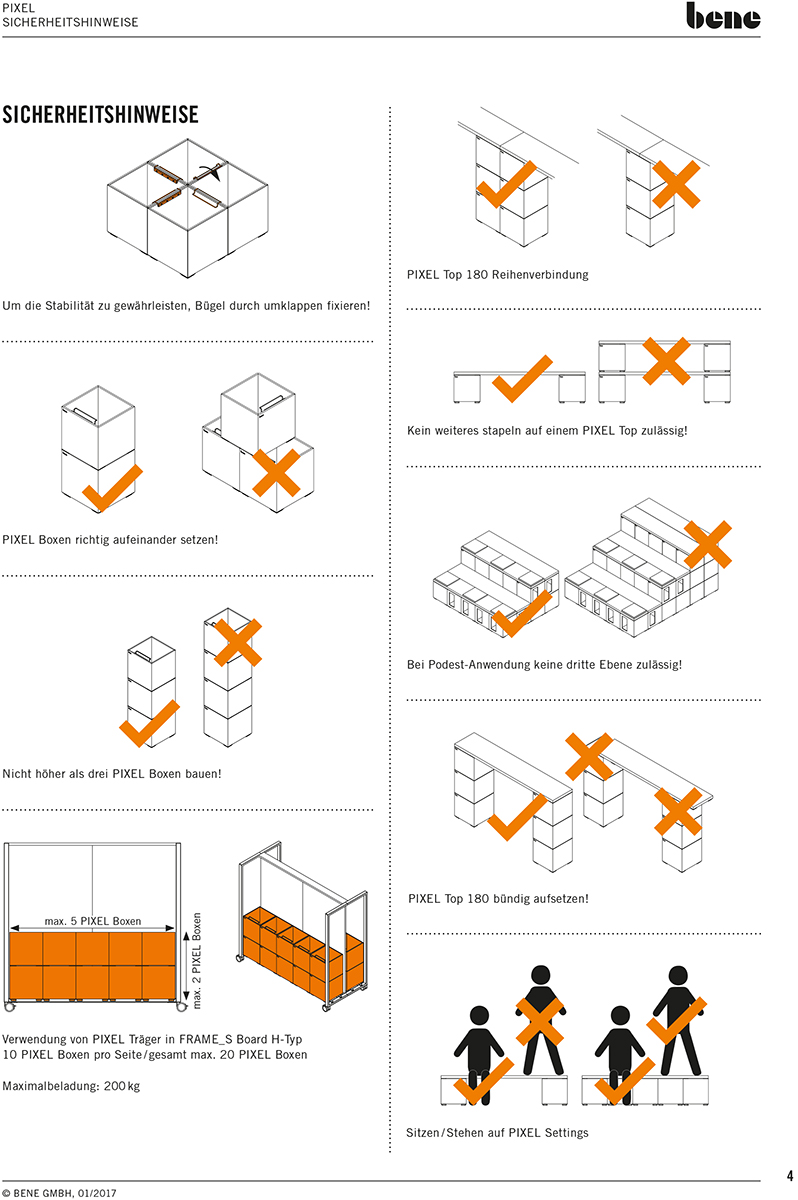 PIXEL
SICHERHEITSHINWEISE

bene

SICHERHEITSHINWEISE

Um die Stabilität zu gewährleisten, Bügel durch umklappen fixieren!

PIXEL Boxen richtig aufeinander setzen!

Nicht höher als drei PIXEL Boxen bauen!

max. 5 PIXEL Boxen

max. 2 PIXEL Boxen

Verwendung von PIXEL Träger in FRAME_S Board H-Typ
10 PIXEL Boxen pro Seite/gesamt max. 20 PIXEL Boxen

Maximalbeladung: 200 kg

PIXEL Top 180 Reihenverbindung

Kein weiteres stapeln auf einem PIXEL Top zulässig!

Bei Podest-Anwendung keine dritte Ebene zulässig!

PIXEL Top 180 bündig aufsetzen!

Sitzen/Stehen auf PIXEL Settings

© BENE GMBH, 01/2017

4